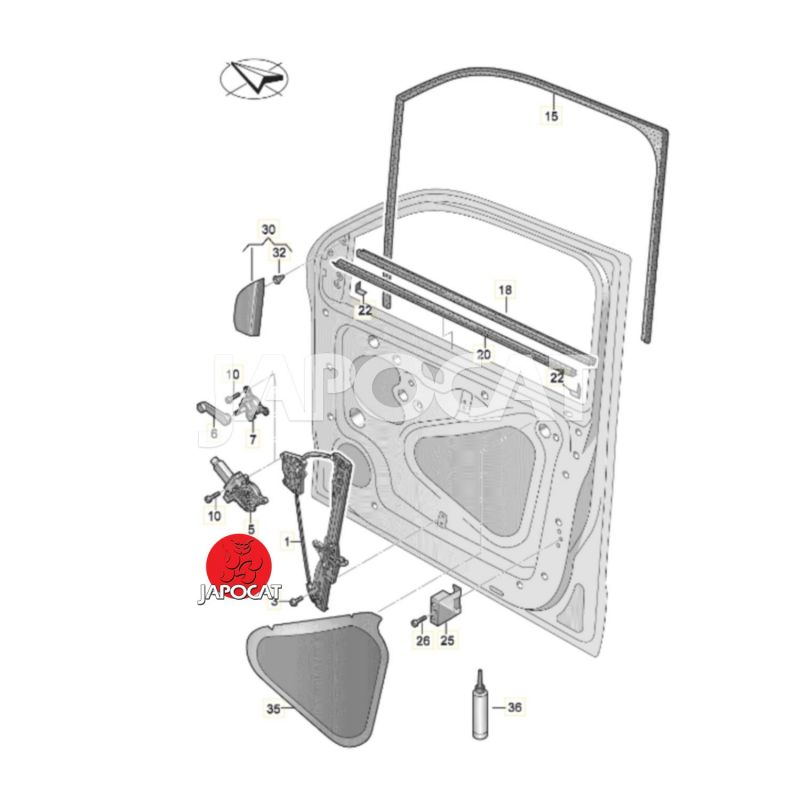 15
30
32
18
22
20
22
JAPOCAT
10
6
7
10
5
1
JAPOCAT
3
26
25
35
36