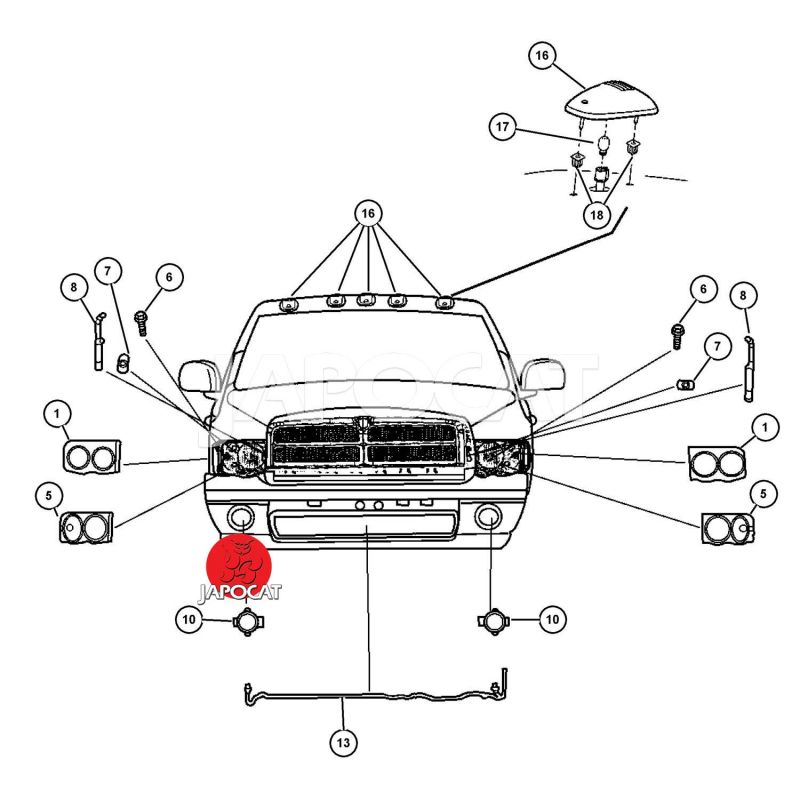 16
17
18
16
8
7
6
6
8
7
JAPOCAT
1
1
5
5
JAPOCAT
10
10
13