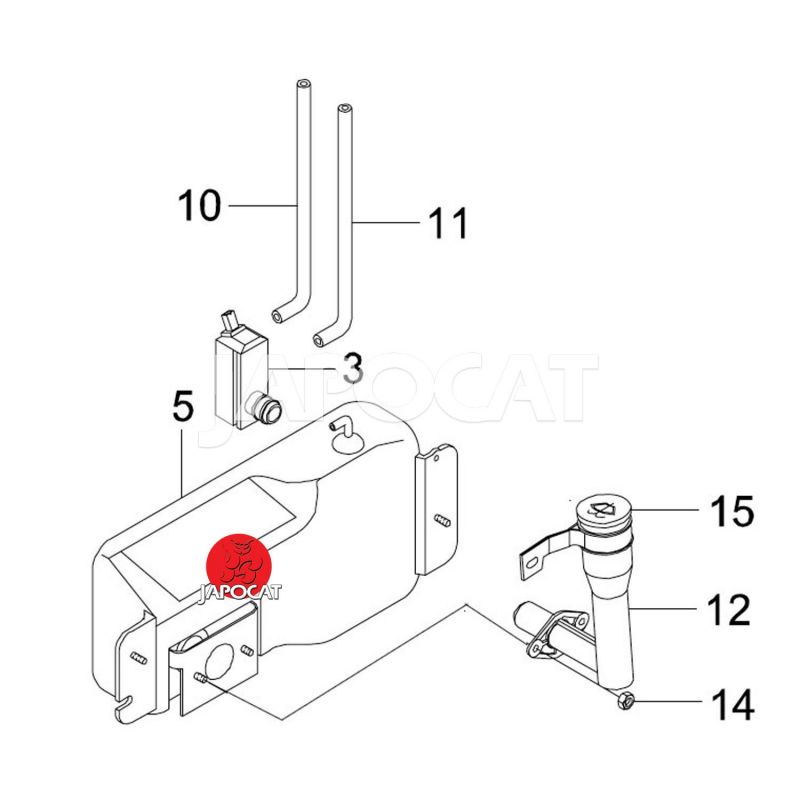 10
11
3
JAPOCAT
5
15
JAPOCAT
12
14