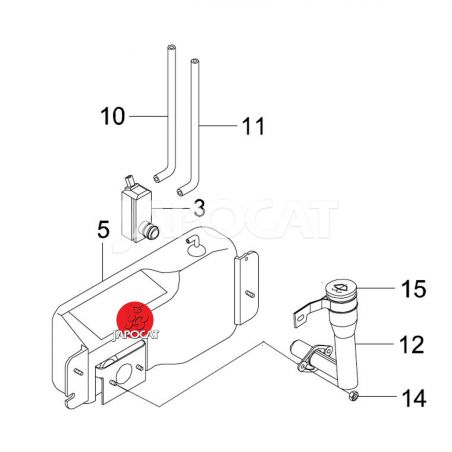 10
11
3
JAPOCAT
5
15
JAPOCAT
12
14