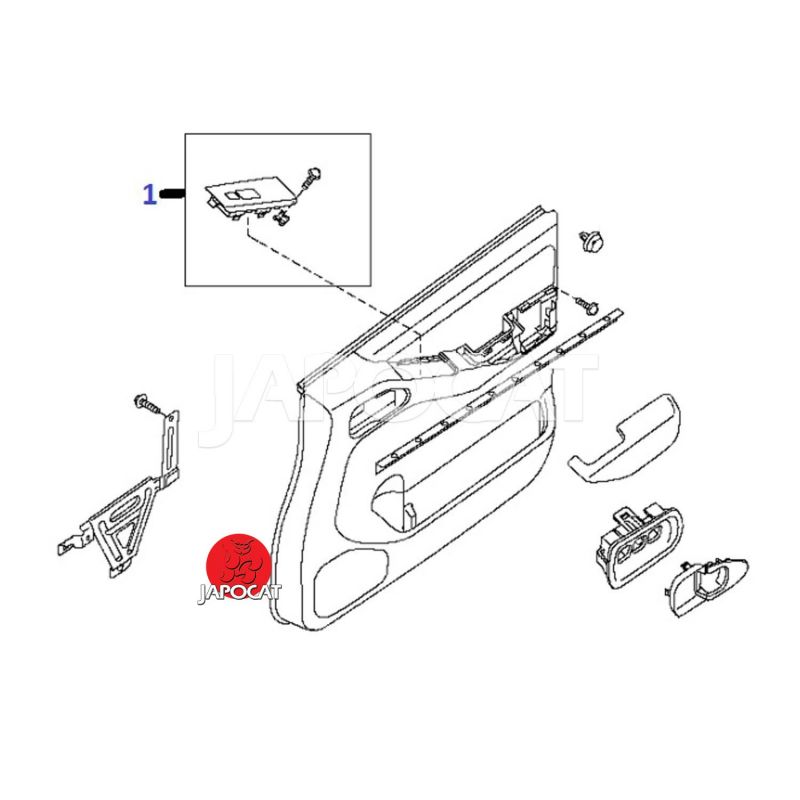 1

JAPOCAT

JAPOCAT