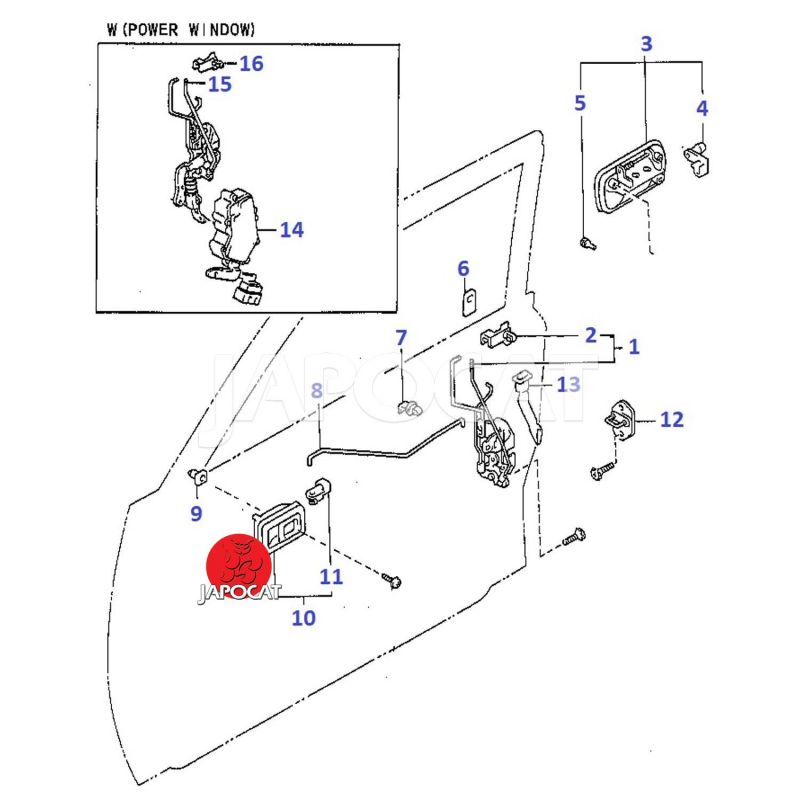 W (POWER WINDOW)

16
15
14

3
5
4

6
7
2
1
8
13
12
9
11
10

JAPOCAT
JAPOCAT