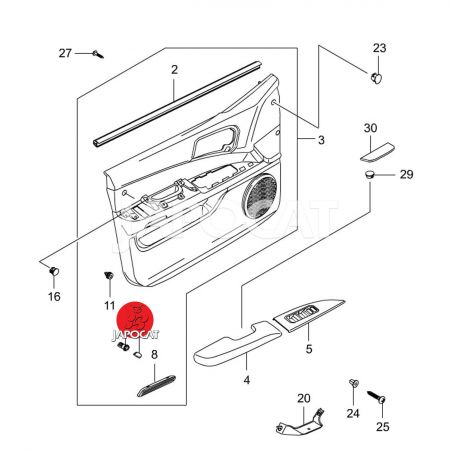 27
2
23
3
30
29
JAPOCAT
16
11
JAPOCAT
8
5
4
20
24
25