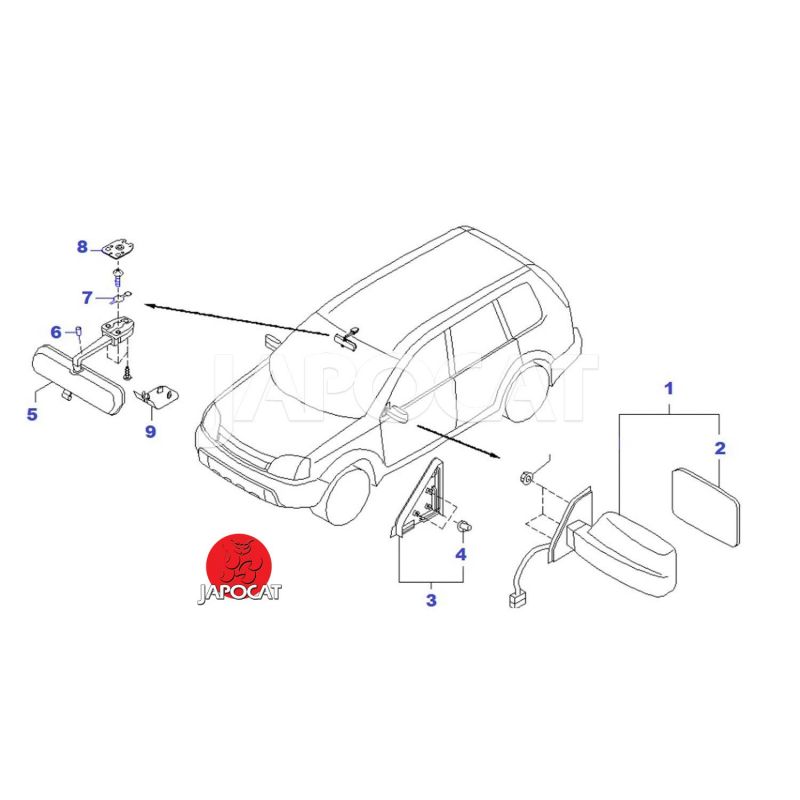 8
7
6
5
9
JAPOCAT
1
2
4
3
JAPOCAT