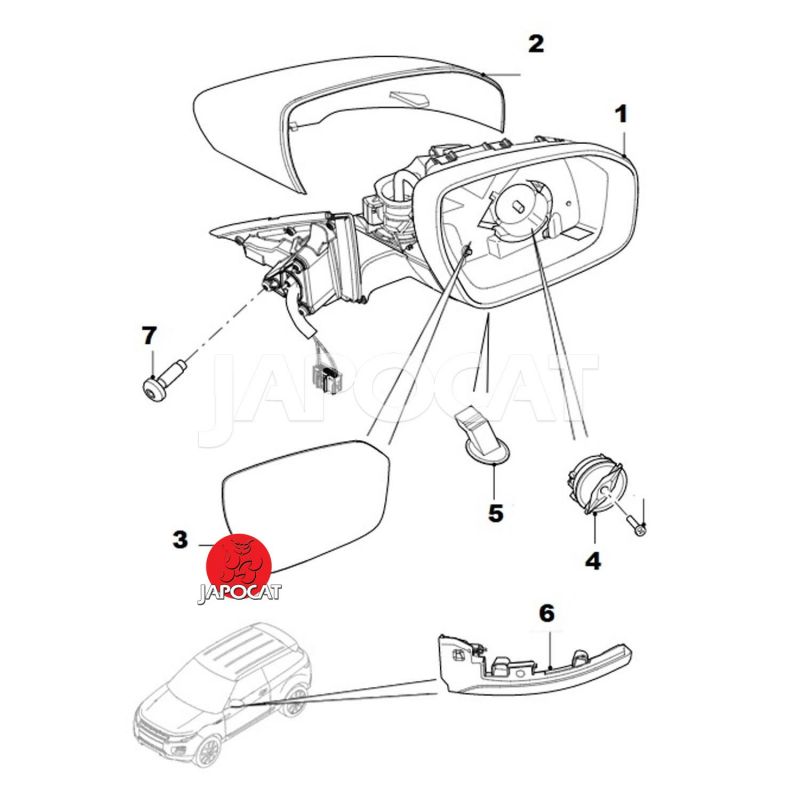 2
1
7
JAPOCAT
5
4
3
JAPOCAT
6