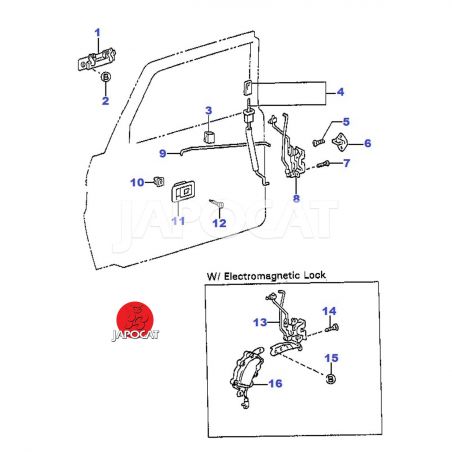 1
B
2
3
4
5
6
7
8
9
10
11
12
JAPOCAT
W/ Electromagnetic Lock
13
14
15
B
16
JAPOCAT