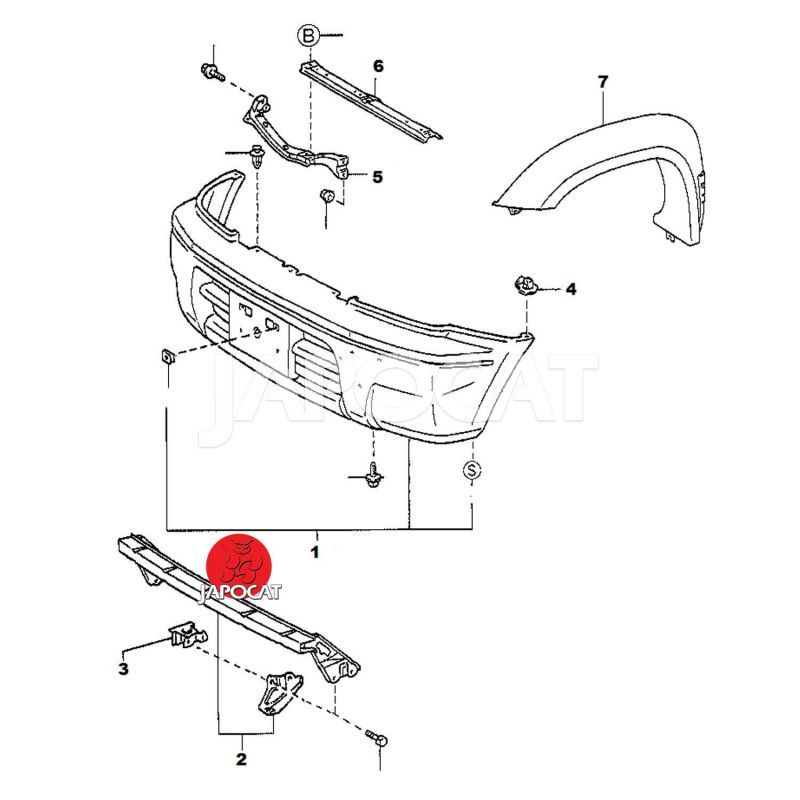 B
6
7
5
4
JAPOCAT
S
1
JAPOCAT
3
2