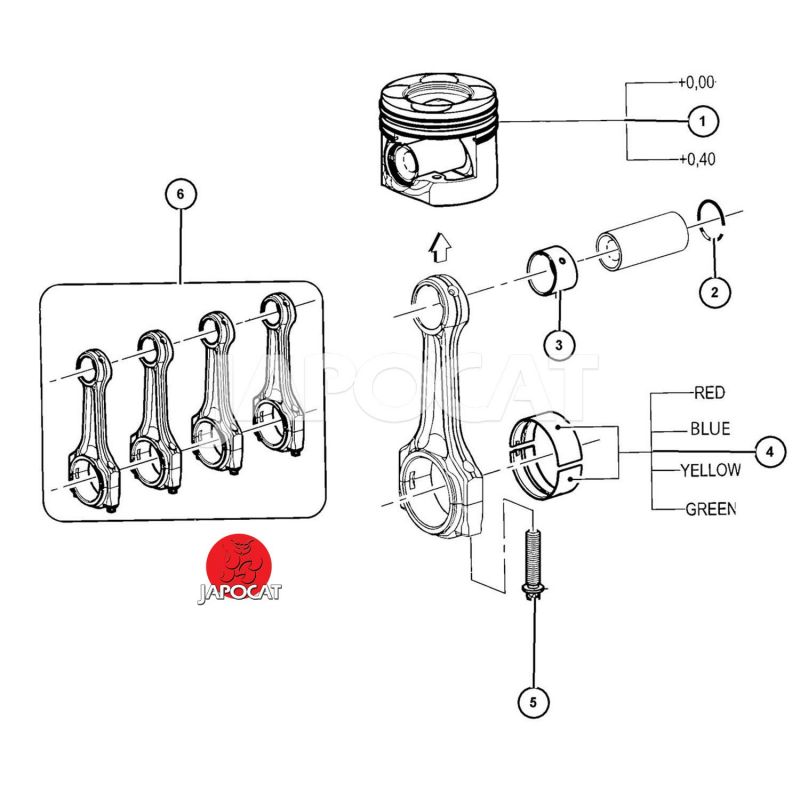 +0,00
1
+0,40
6
2
3
JAPOCAT
RED
BLUE
4
YELLOW
GREEN
JAPOCAT
5