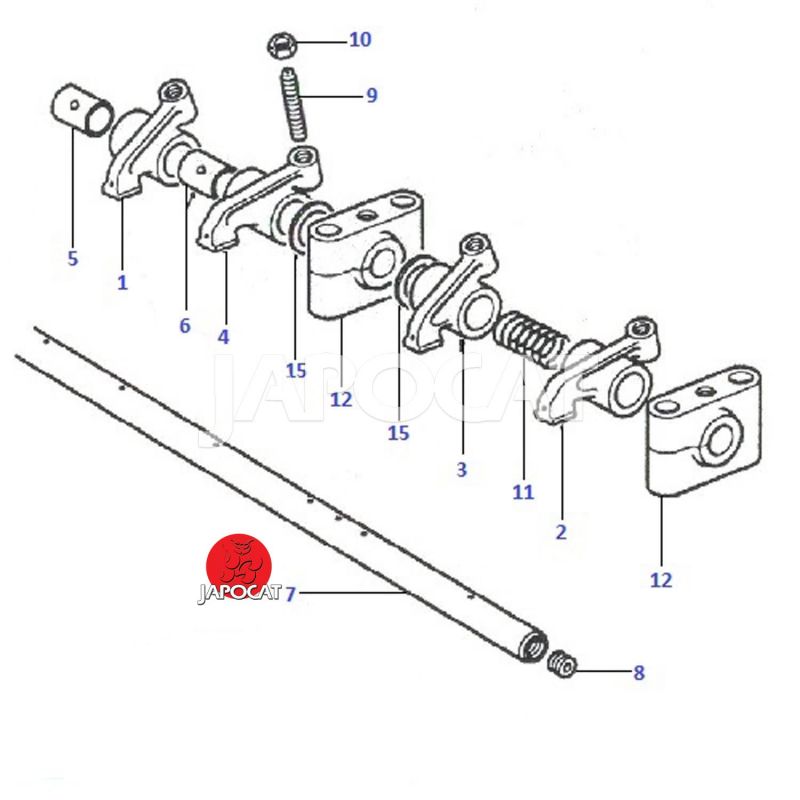 10
9
5
1
6
4
15
12
15
3
11
2
12
JAPOCAT
JAPOCAT
7
8