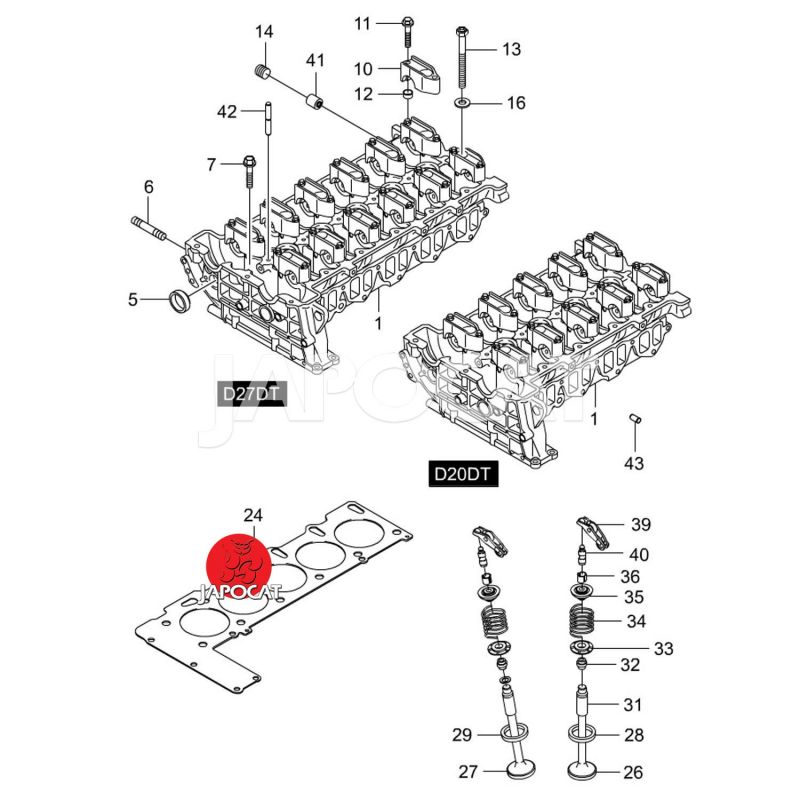 14
41
11
10
12
13
16
42
7
6
5
1
D27DT
JAPOCAT
1
43
D20DT
24
JAPOCAT
39
40
36
35
34
33
32
31
29
28
27
26