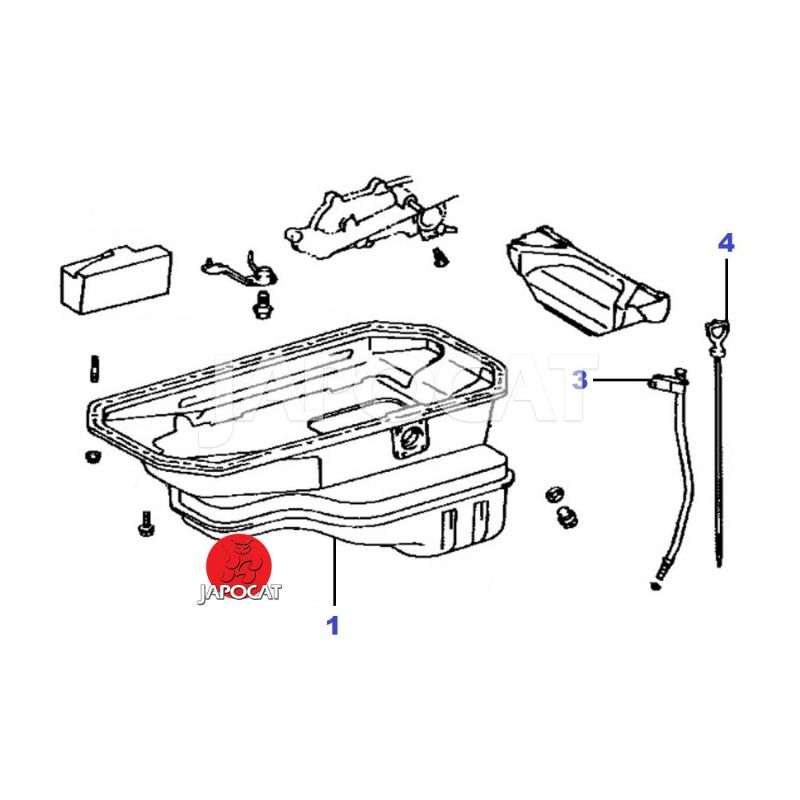 4

JAPOCAT

3

JAPOCAT

1