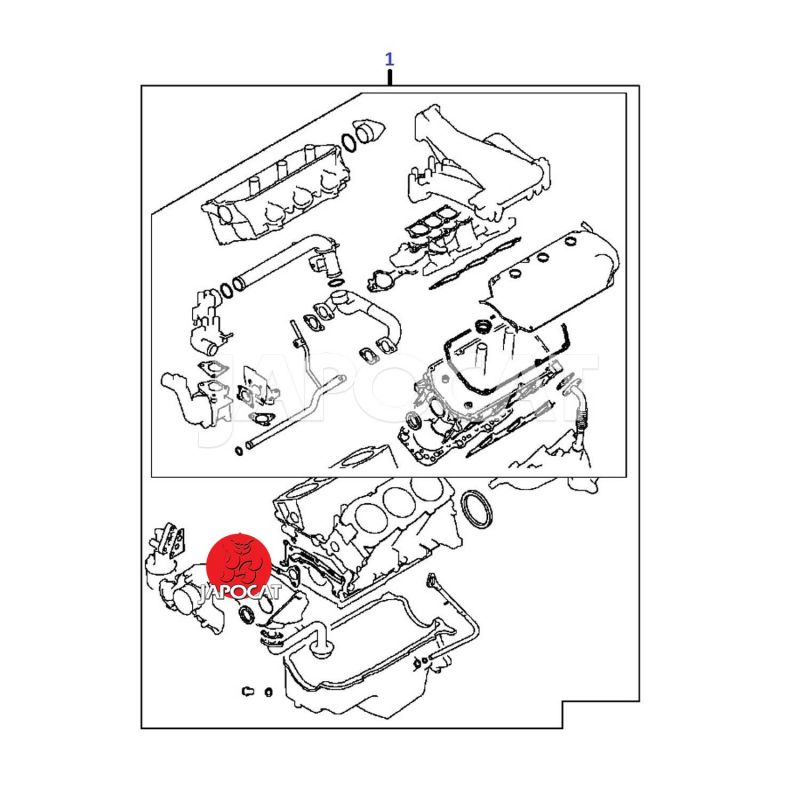 1

JAPOCAT

JAPOCAT