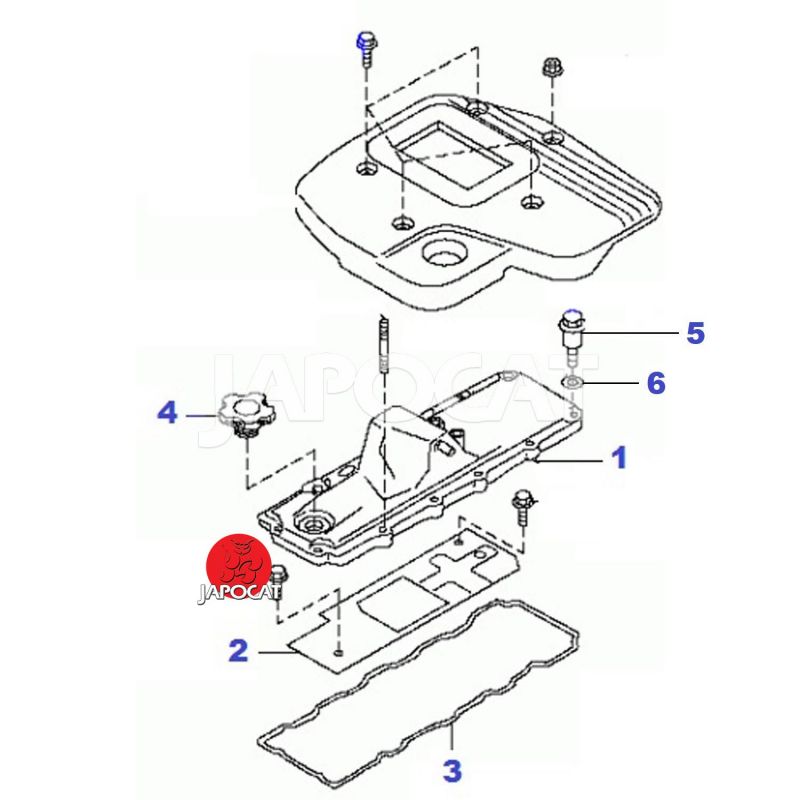 JAPOCAT

5

6

4

1

JAPOCAT

2

3