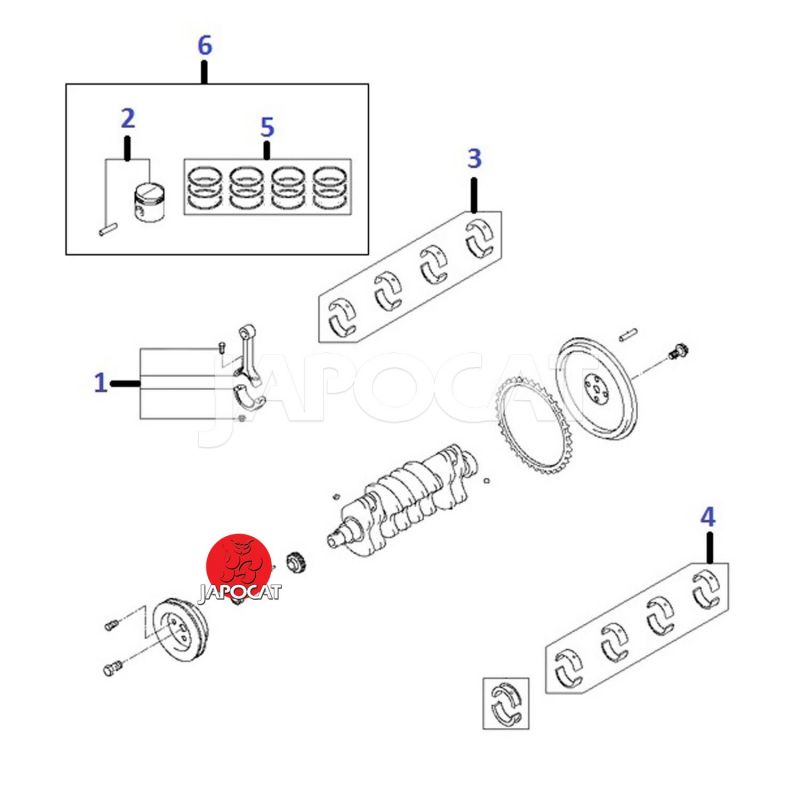 6
2
5
3
1
JAPOCAT
4
JAPOCAT