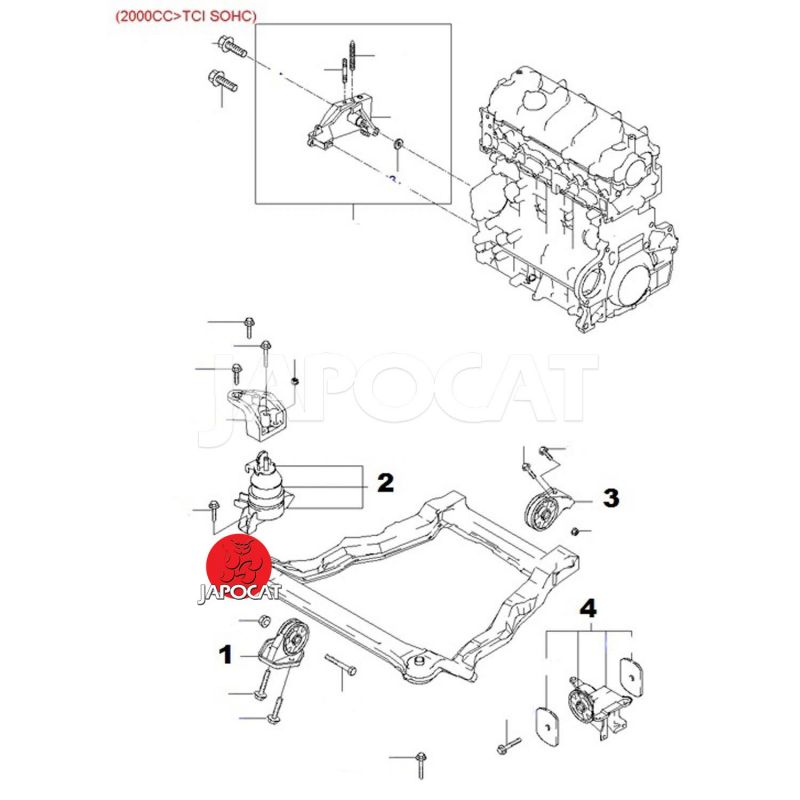 (2000CC>TCI SOHC)

JAPOCAT

2

3

JAPOCAT

4

1