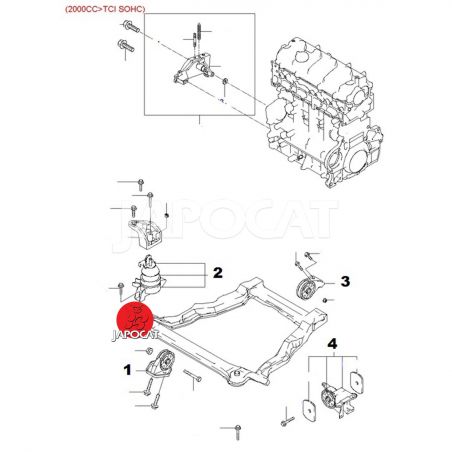 (2000CC>TCI SOHC)

JAPOCAT

2

3

JAPOCAT

4

1