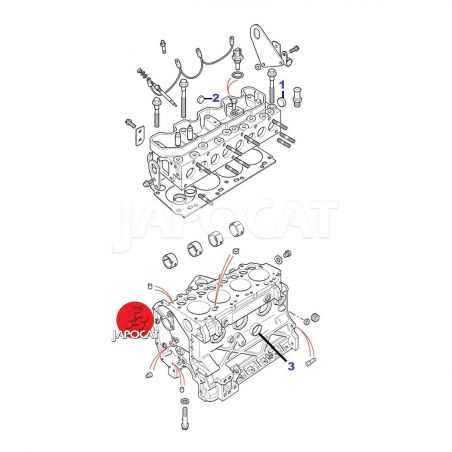 1
2
JAPOCAT
JAPOCAT
3