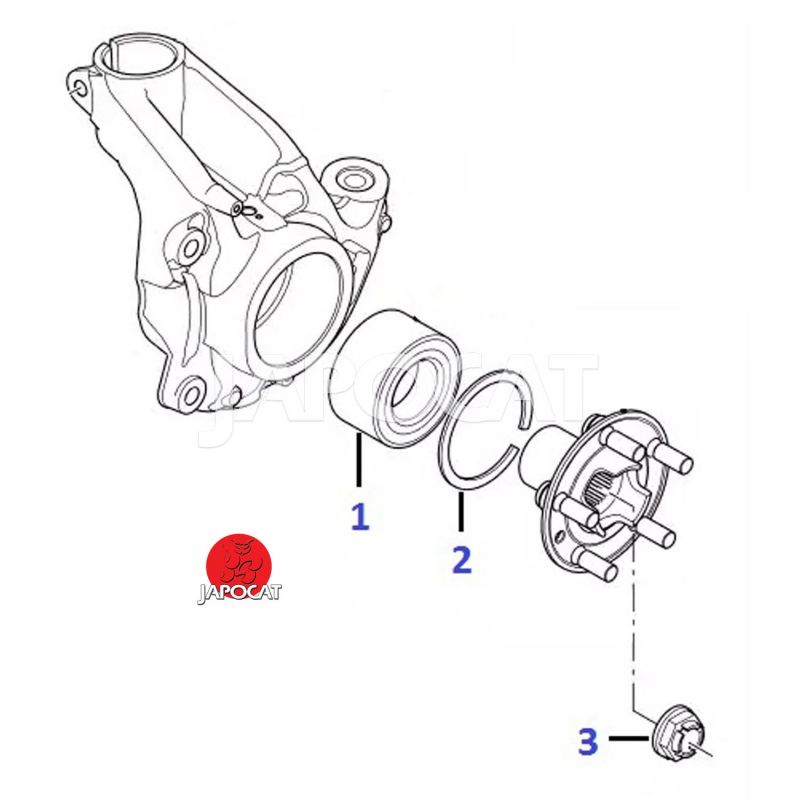 JAPOCAT

1

2

JAPOCAT

3