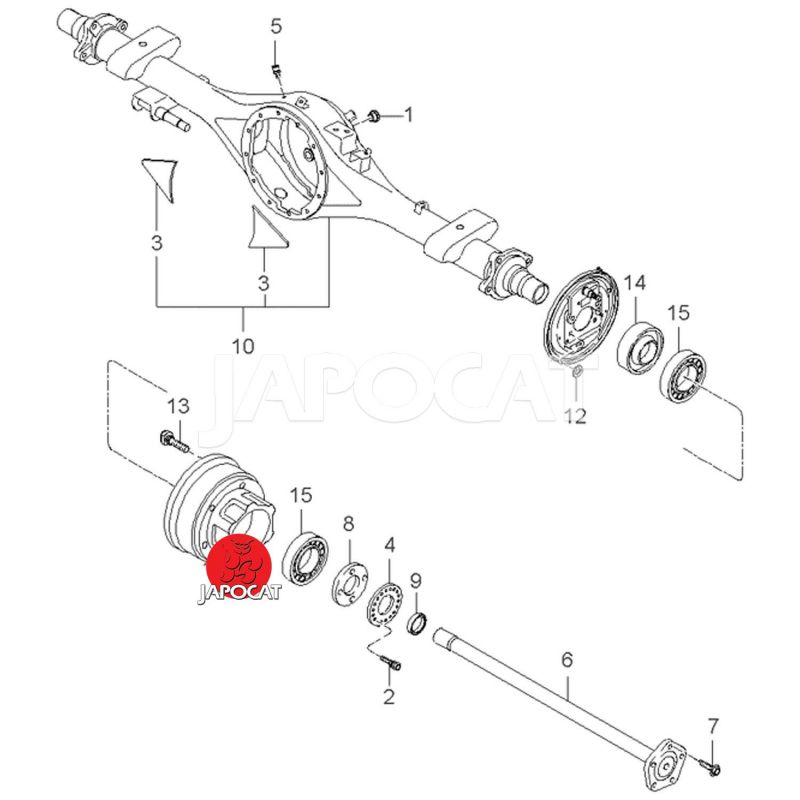 5
1
3
3
10
14
15
JAPOCAT
12
13
15
8
4
9
JAPOCAT
2
6
7