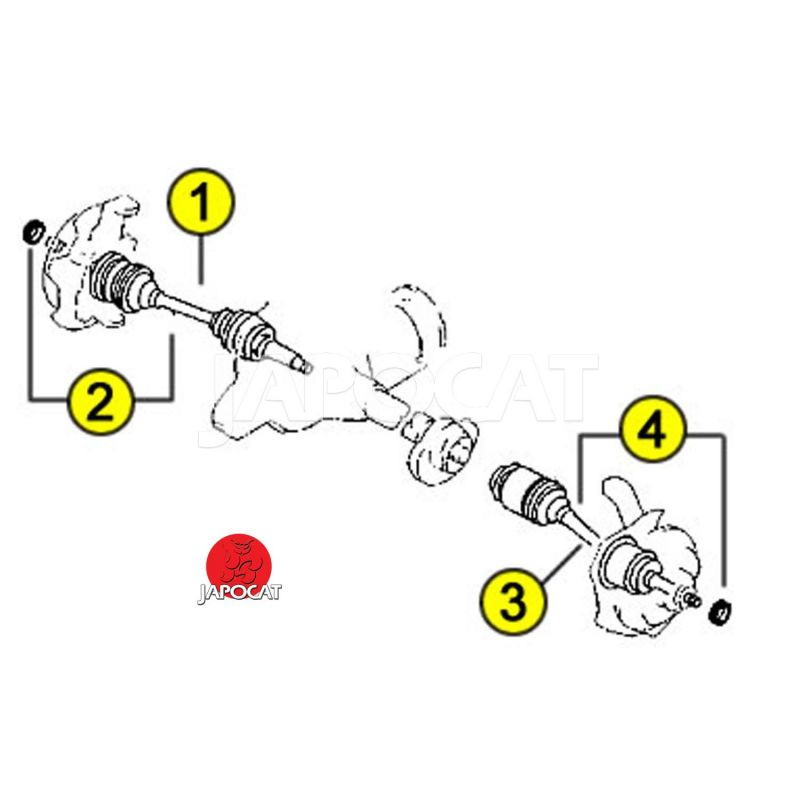 1
2
JAPOCAT
4
3
JAPOCAT