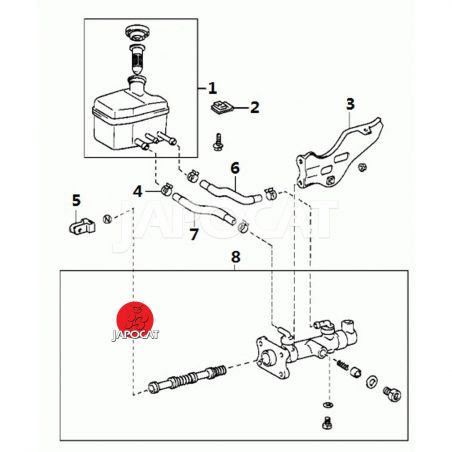 1
2
3
6
4
5
7
JAPOCAT
8
JAPOCAT