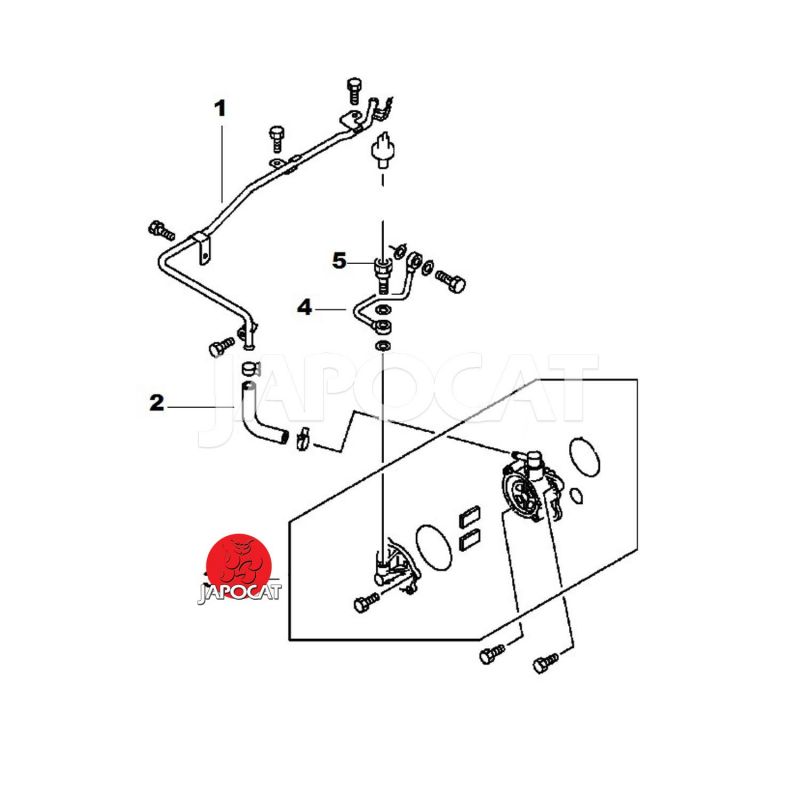 1
5
4
2
JAPOCAT
JAPOCAT