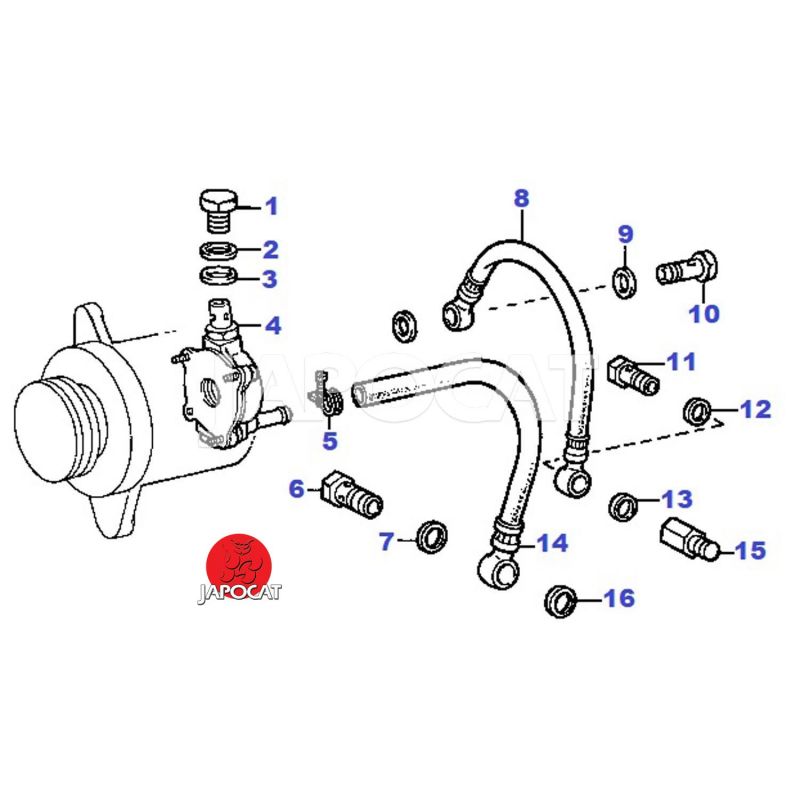 1
2
3
4
5
6
7
8
9
10
11
12
13
14
15
16
JAPOCAT
JAPOCAT