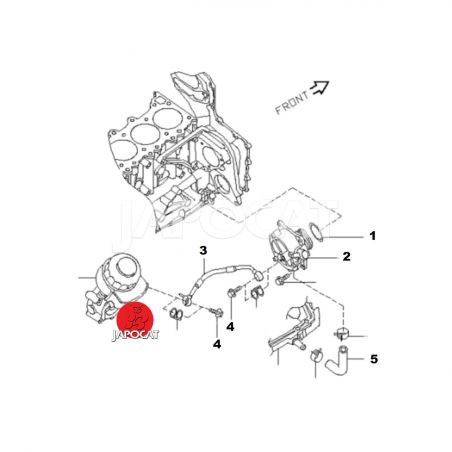 FRONT

JAPOCAT

1

2

3

4

4

5

JAPOCAT