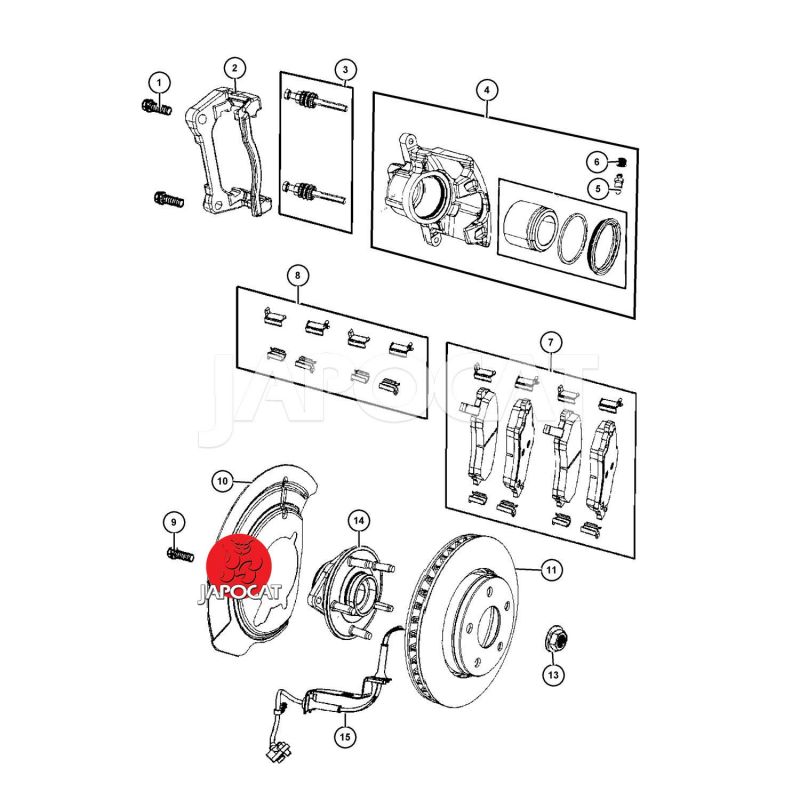 1
2
3
4
6
5
8
7
JAPOCAT
10
9
14
11
JAPOCAT
13
15