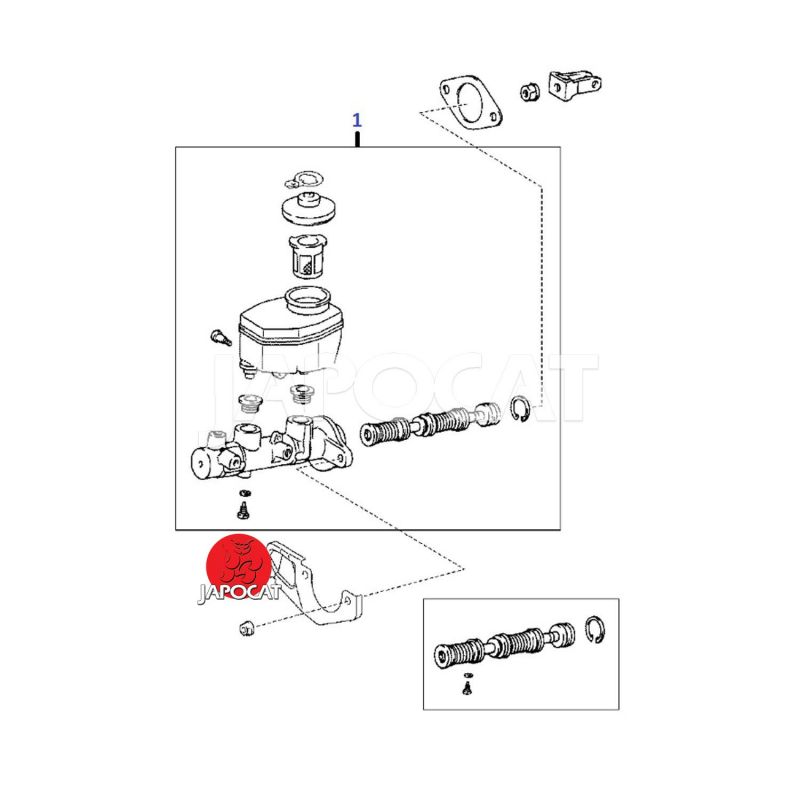 1

JAPOCAT

JAPOCAT