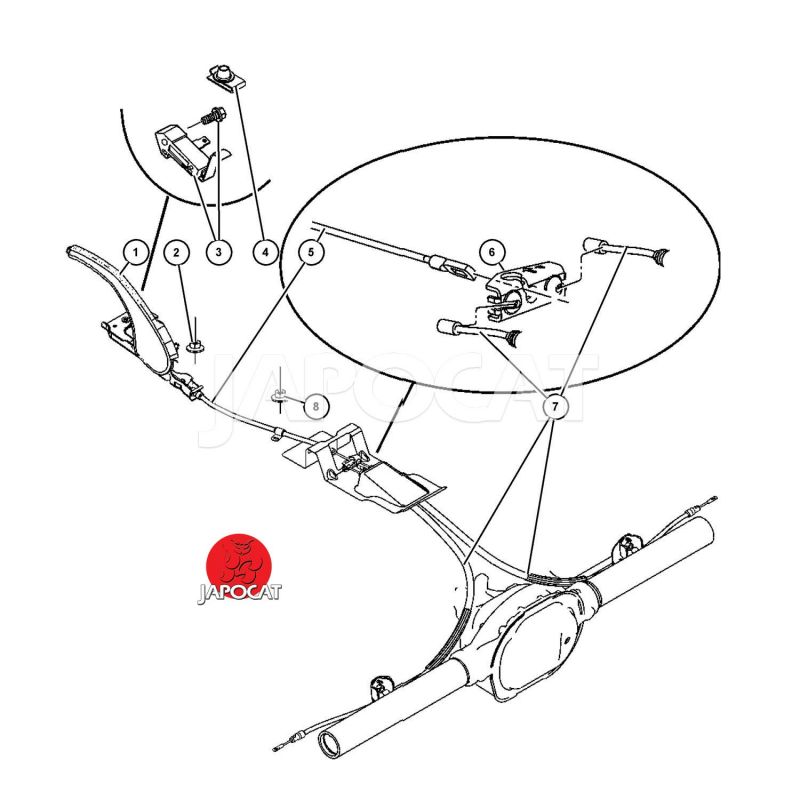 1
2
3
4
5
6
7
8
JAPOCAT
JAPOCAT