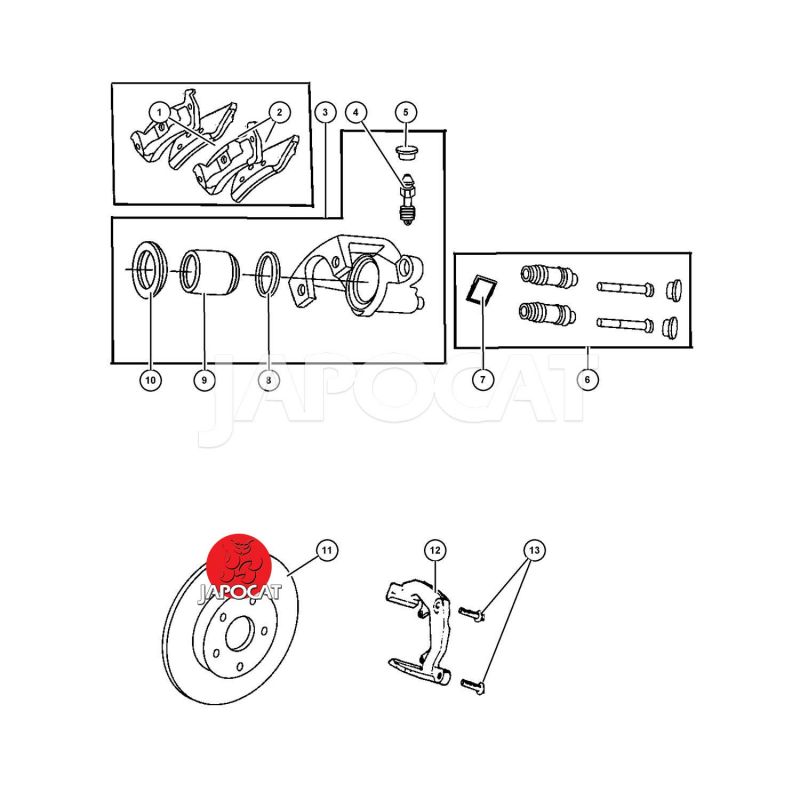 1
2
3
4
5
10
9
8
7
6
JAPOCAT
JAPOCAT
11
12
13