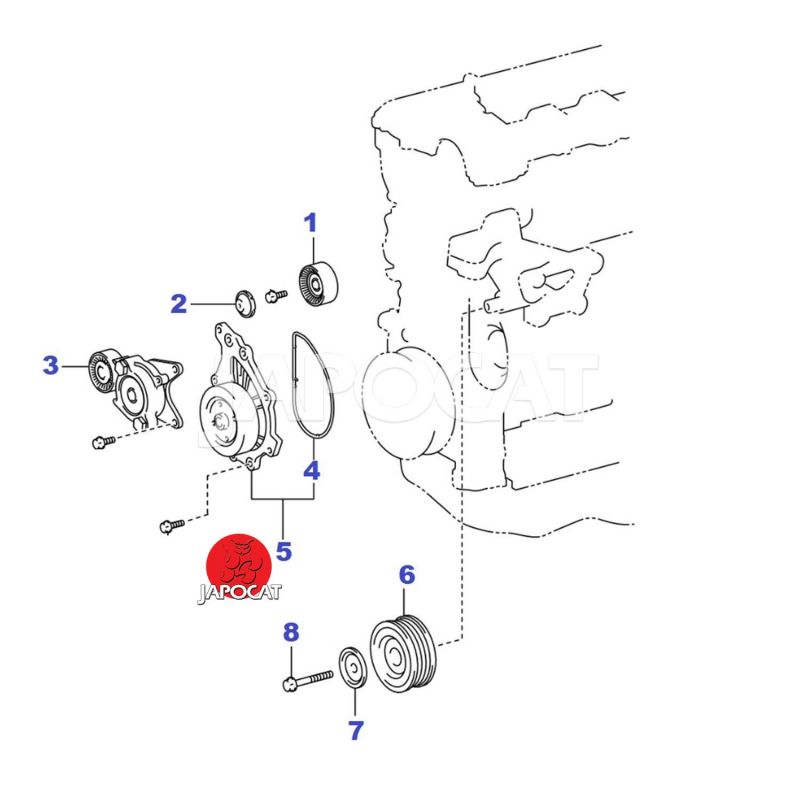 1
2
3
JAPOCAT
4
5
JAPOCAT
6
8
7