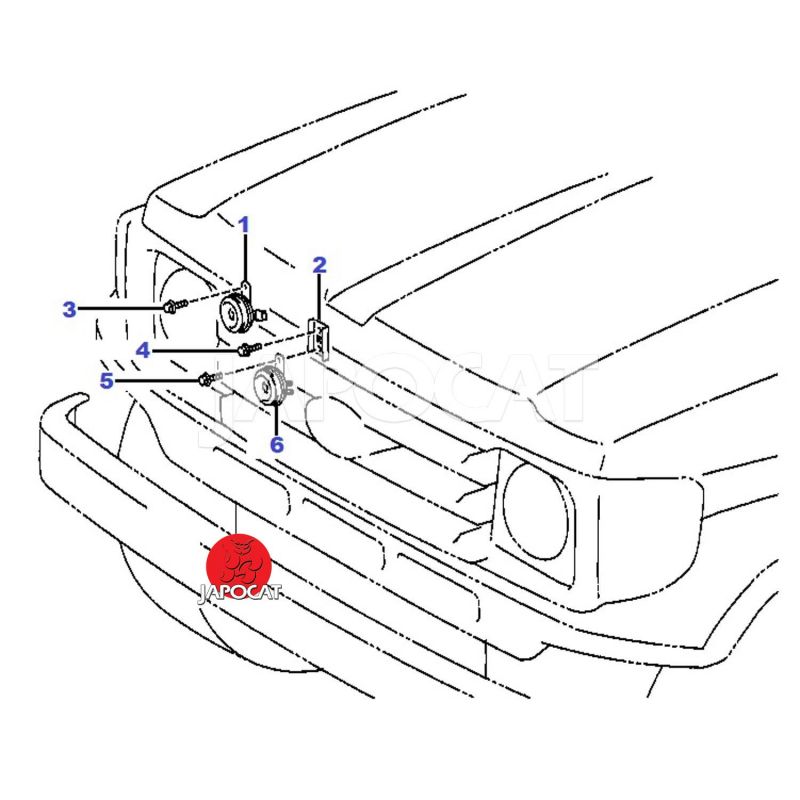 1
2
3
4
5
6
JAPOCAT
JAPOCAT