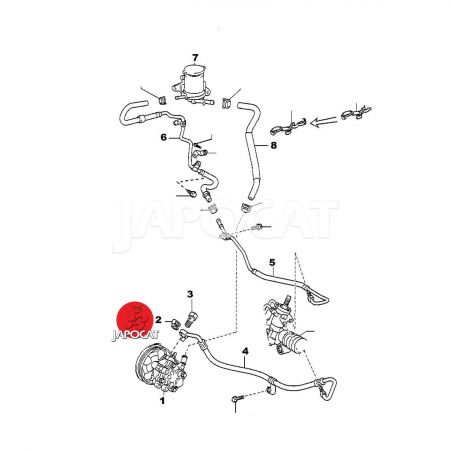 7
6
8
JAPOCAT
5
3
2
JAPOCAT
4
1