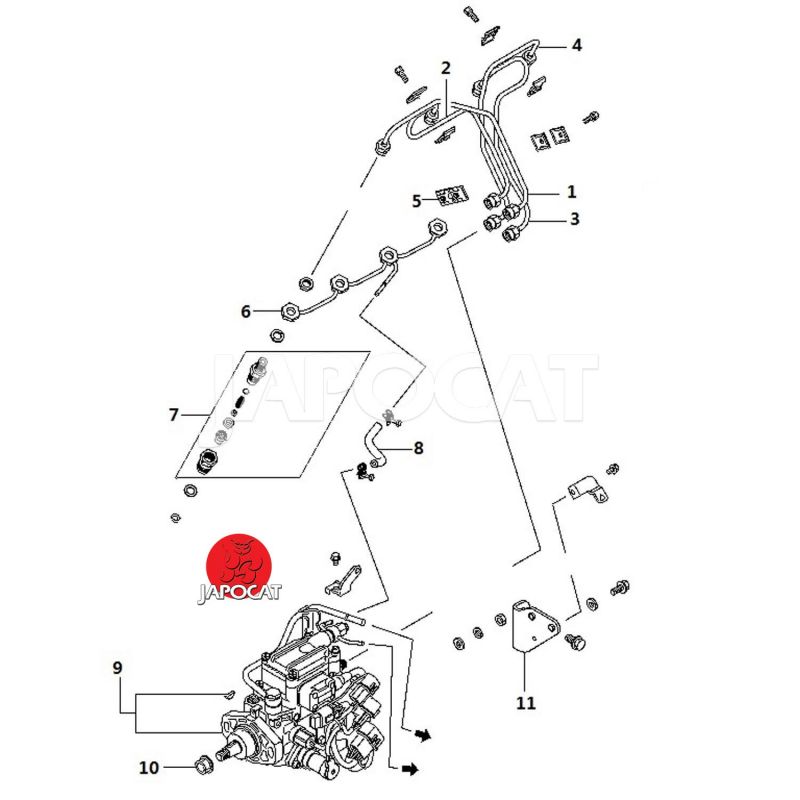 4
2
1
5
3
6
JAPOCAT
7
8
JAPOCAT
9
11
10