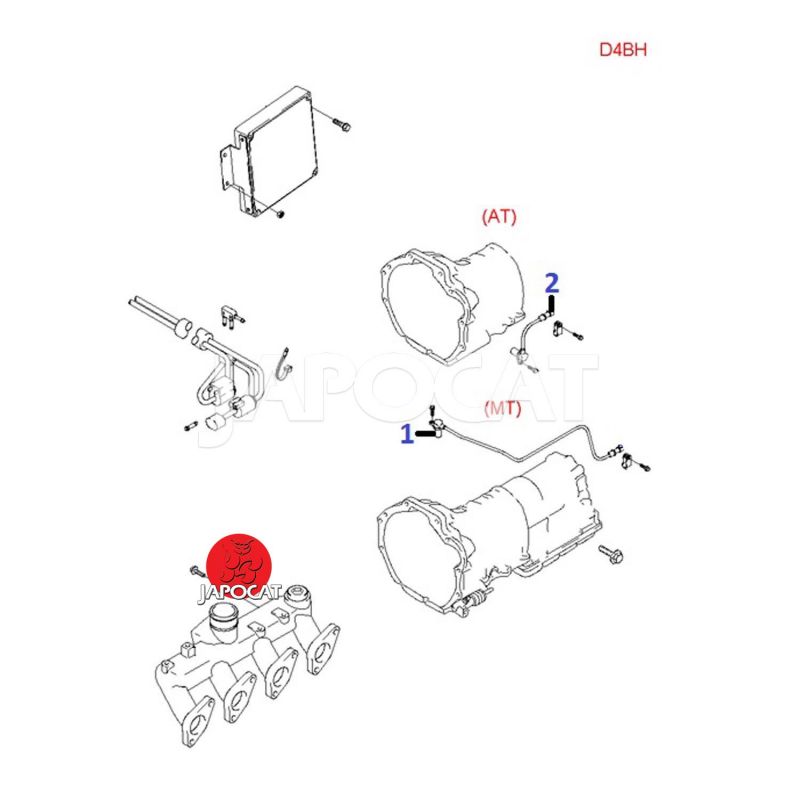 D4BH

(AT)

2

JAPOCAT

(MT)

1

JAPOCAT