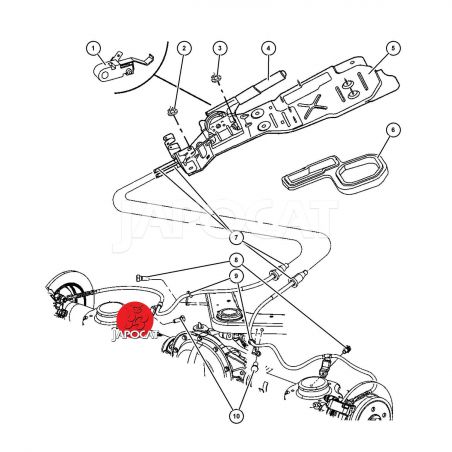 1
2
3
4
5
6
JAPOCAT
7
8
9
JAPOCAT
10