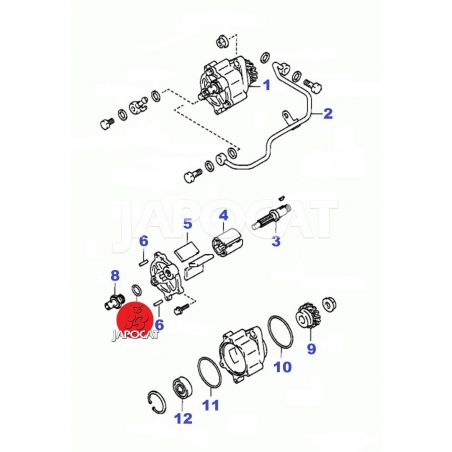 1
2
JAPOCAT
5
4
3
6
8
6
JAPOCAT
9
10
11
12