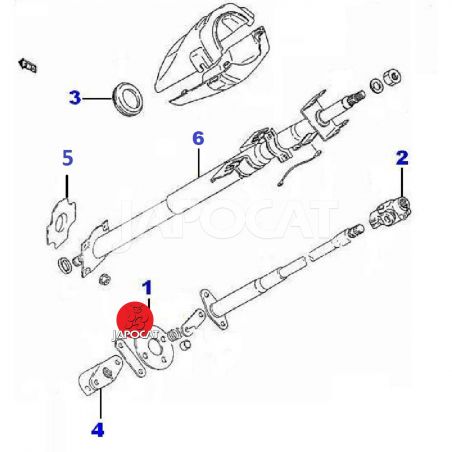 3
6
5
2
JAPOCAT
1
JAPOCAT
4