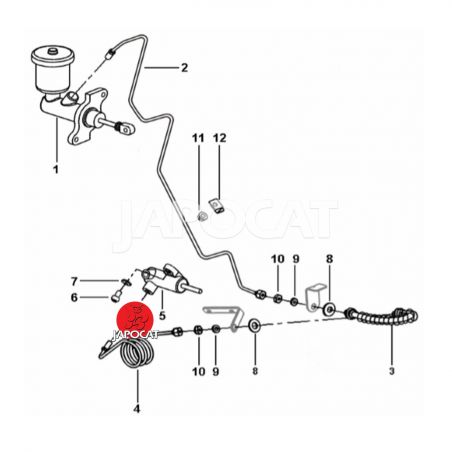 2
11
12
1
JAPOCAT
10
9
8
7
6
5
JAPOCAT
10
9
8
3
4