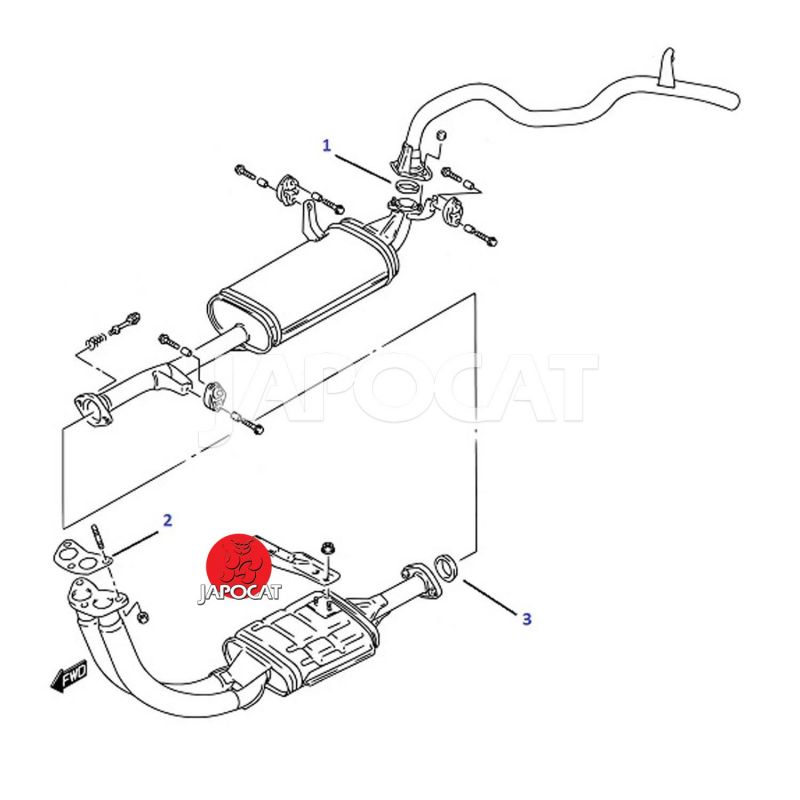 1

JAPOCAT

2

JAPOCAT

3

FWD