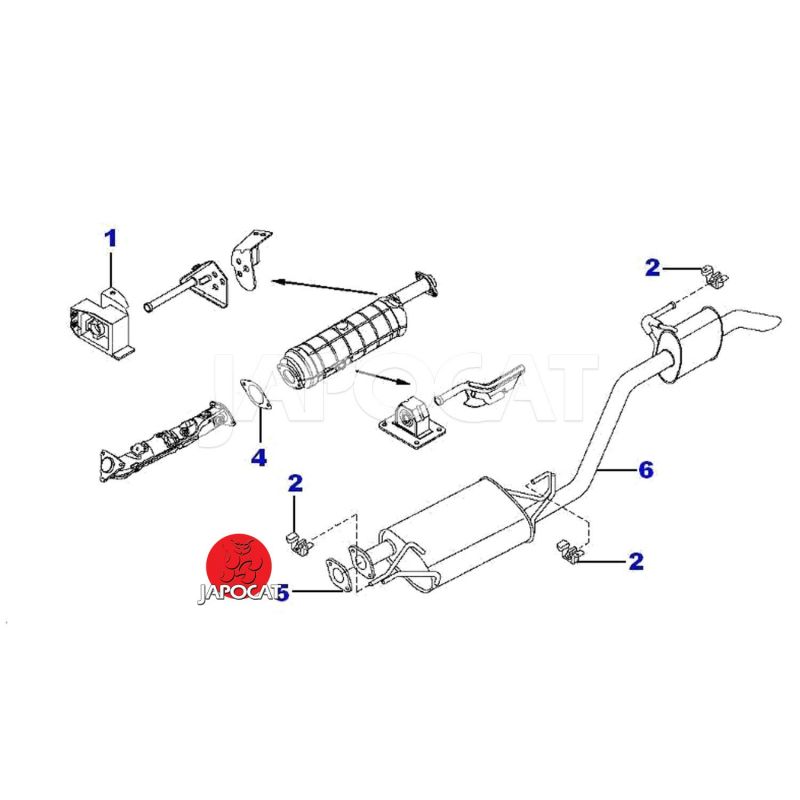 1
2
JAPOCAT
4
6
2
2
JAPOCAT
5