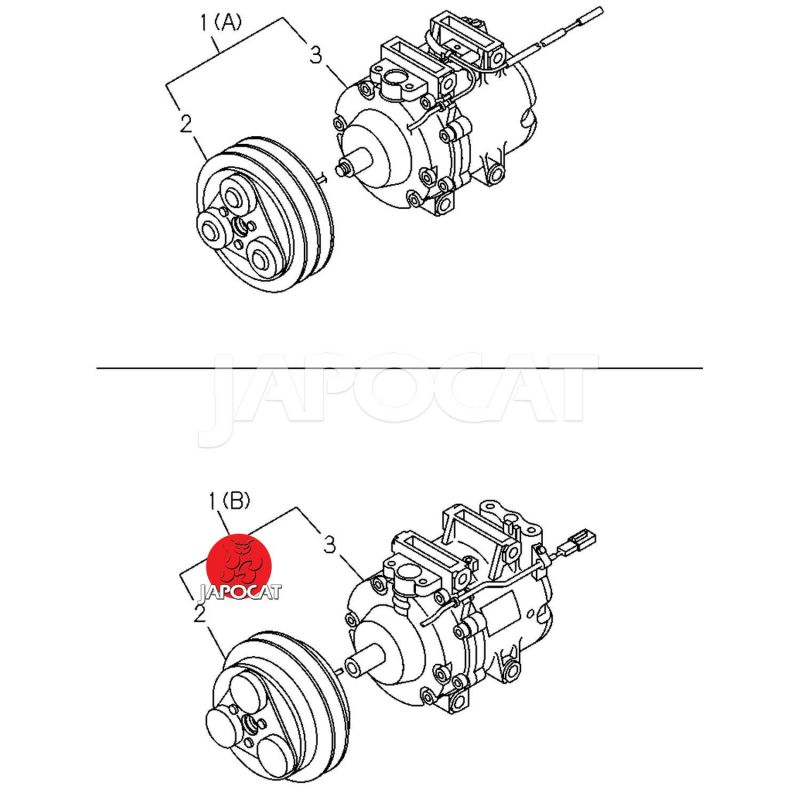 1(A)
3
2

JAPOCAT

1(B)
3
JAPOCAT
2