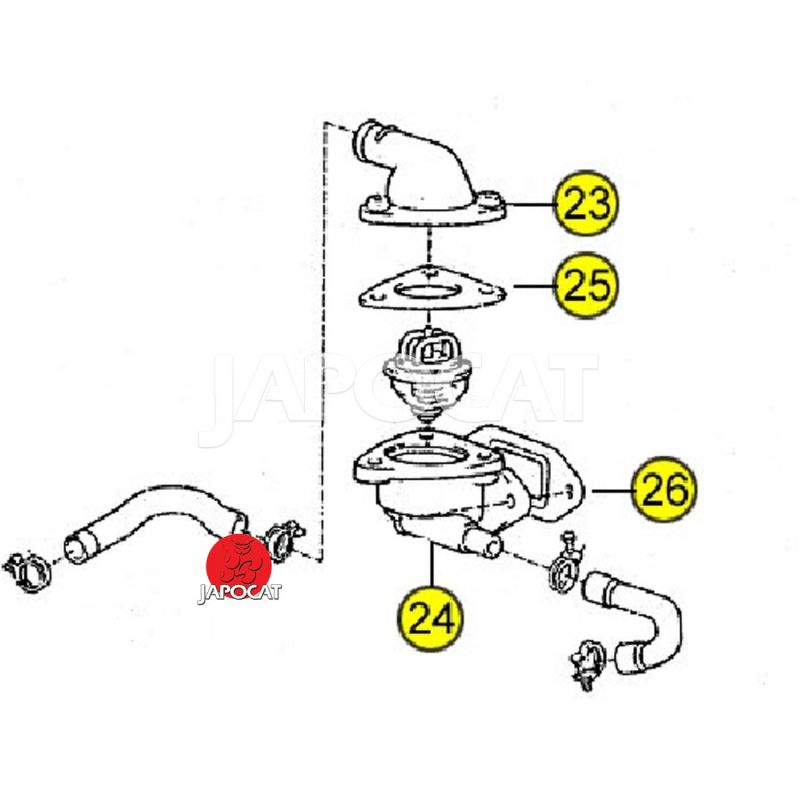 23

25

JAPOCAT

26

JAPOCAT

24