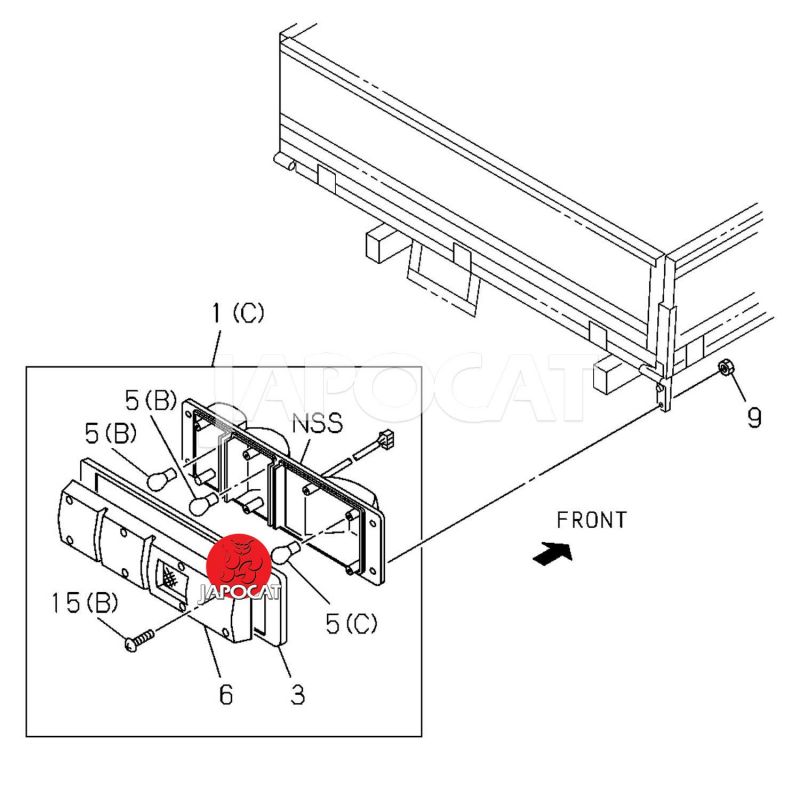 1 (C)
JAPOCAT
5 (B)
5 (B)
NSS
9
FRONT
JAPOCAT
15 (B)
5 (C)
6
3