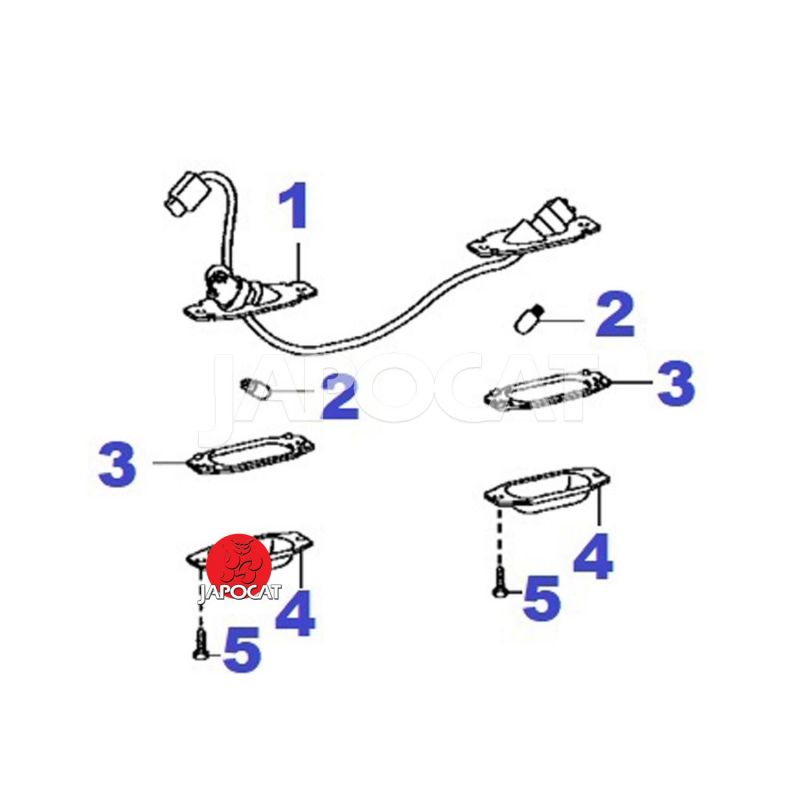 1

2

JAPOCAT

2

3

3

4

JAPOCAT

4

5

5