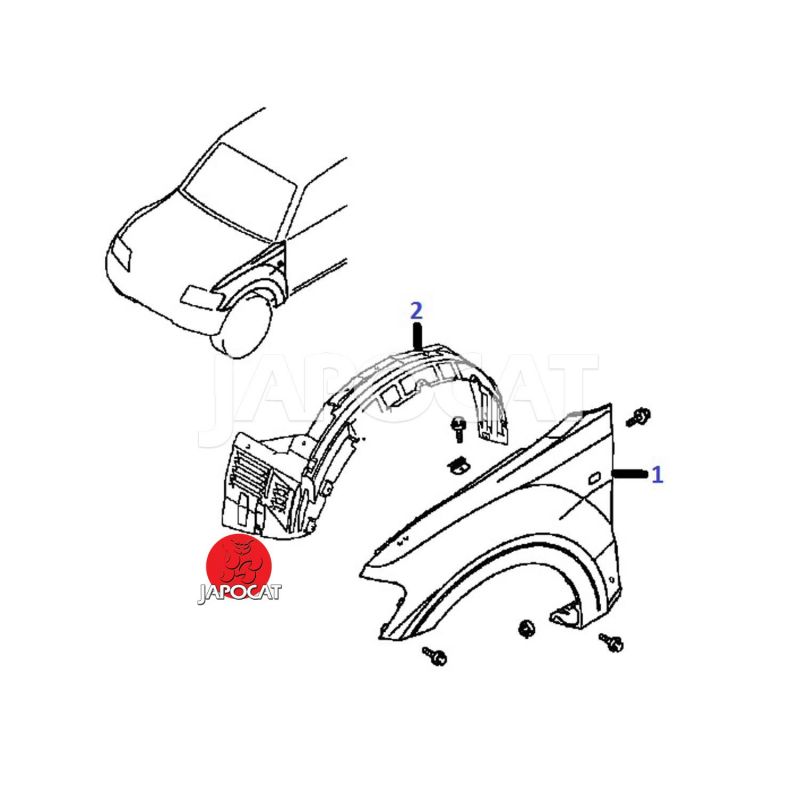 2

JAPOCAT

1

JAPOCAT