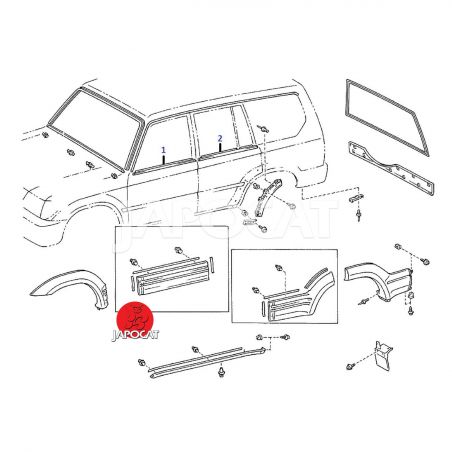 1
2
JAPOCAT
JAPOCAT