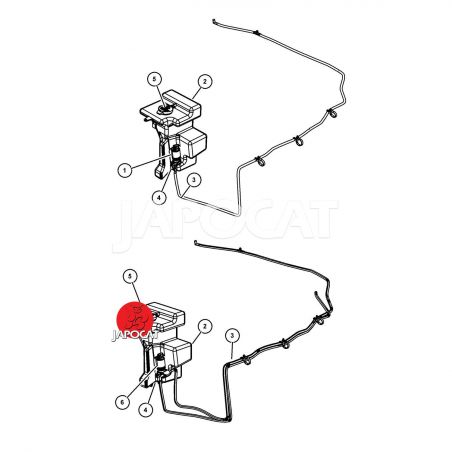 5
2
1
3
4
JAPOCAT
5
JAPOCAT
2
3
6
4